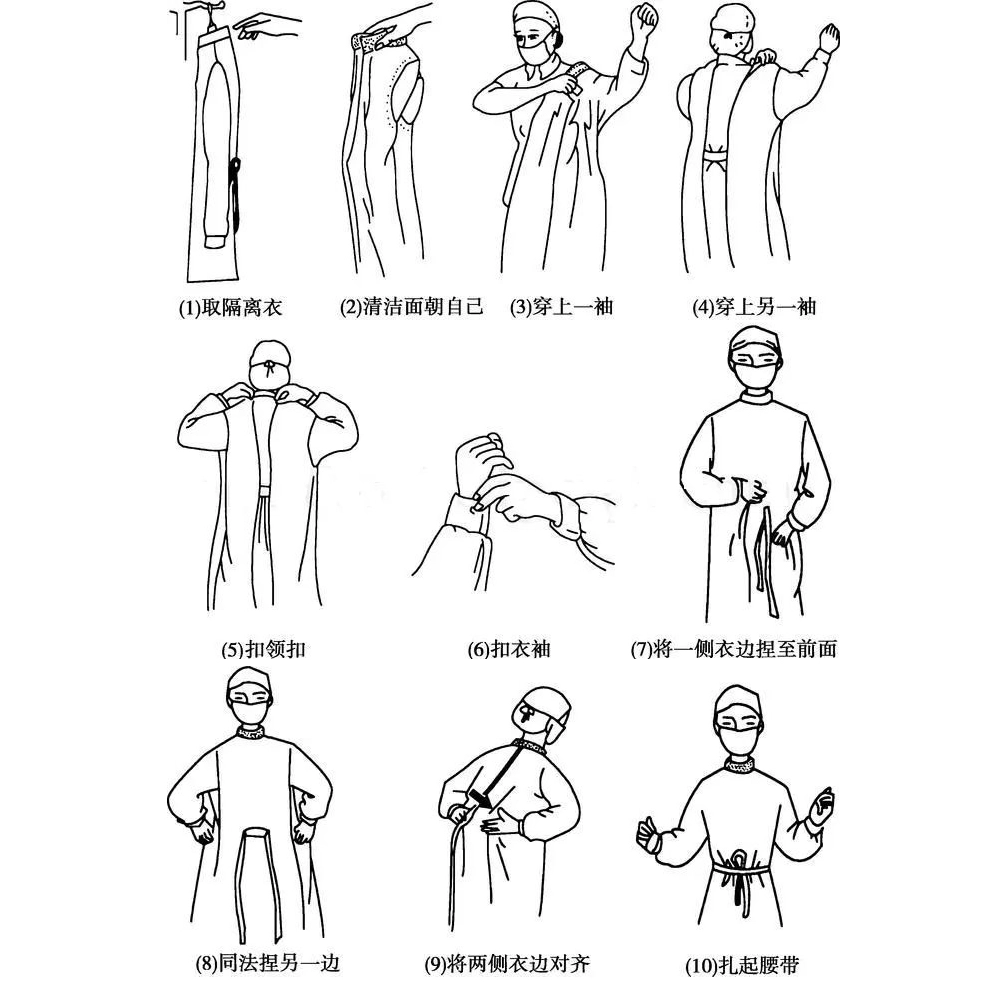 (1)取隔离衣

(2)清洁面朝自己

(3)穿上一袖

(4)穿上另一袖

(5)扣领扣

(6)扣衣袖

(7)将一侧衣边捏至前面

(8)同法捏另一边

(9)将两侧衣边对齐

(10)扎起腰带